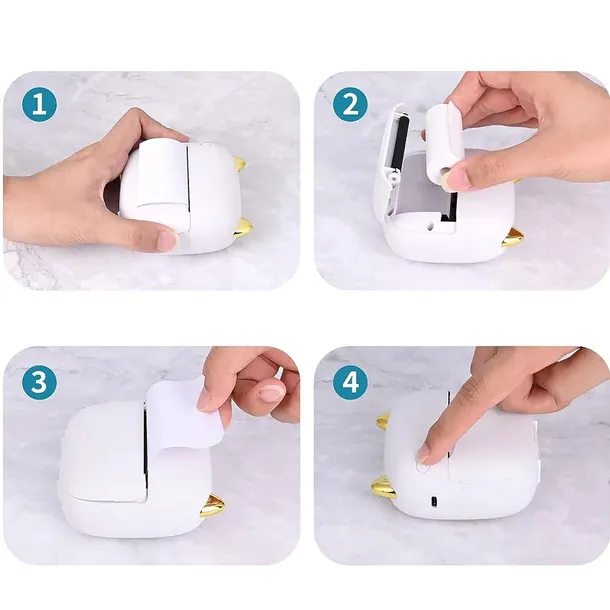 1

2

3

4