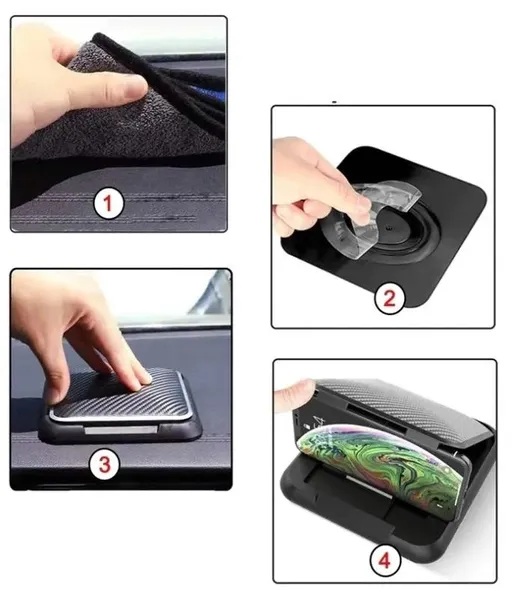 1

2

3

4