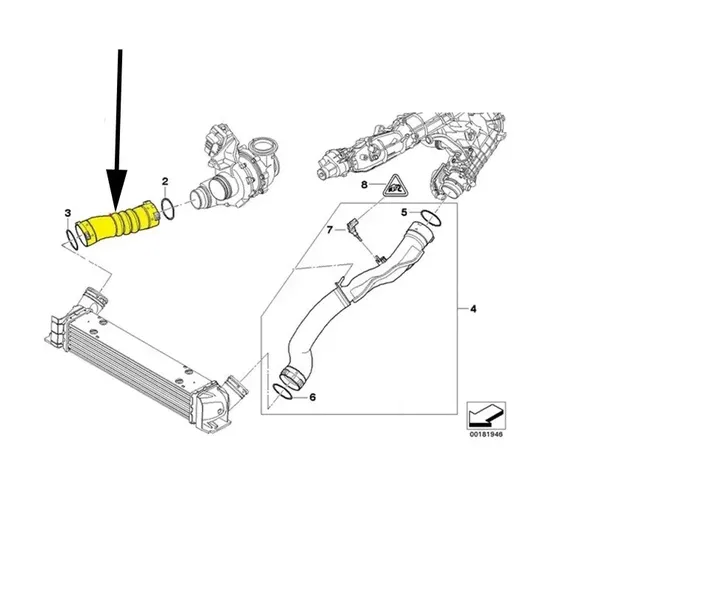 2
3
8
5
7
4
6
00181946