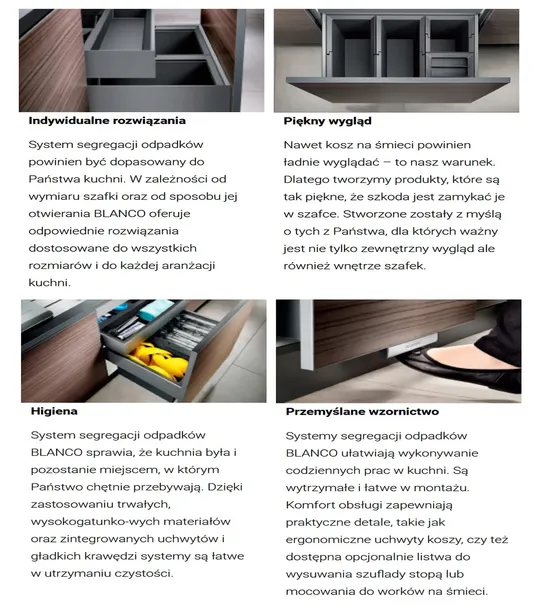 Indywidualne rozwiązania

System segregacji odpadków powinien być dopasowany do Państwa kuchni. W zależności od wymiaru szafki oraz od sposobu jej otwierania BLANCO oferuje odpowiednie rozwiązania dostosowane do wszystkich rozmiarów i do każdej aranżacji kuchni.

Piękny wygląd

Nawet kosz na śmieci powinien ładnie wyglądać – to nasz warunek. Dlatego tworzymy produkty, które są tak piękne, że szkoda jest zamykać je w szafce. Stworzone zostały z myślą o tych z Państwa, dla których ważny jest nie tylko zewnętrzny wygląd ale również wnętrze szafek.

Higiena

System segregacji odpadków BLANCO sprawia, że kuchnia była i pozostanie miejscem, w którym Państwo chętnie przebywają. Dzięki zastosowaniu trwałych, wysokogatunko-wych materiałów oraz zintegrowanych uchwytów i gładkich krawędzi systemy są łatwe w utrzymaniu czystości.

Przemyślane wzornictwo

Systemy segregacji odpadków BLANCO ułatwiają wykonywanie codziennych prac w kuchni. Są wytrzymałe i łatwe w montażu. Komfort obsługi zapewniają praktyczne detale, takie jak ergonomiczne uchwyty koszy, czy też dostępna opcjonalnie listwa do wysuwania szuflady stopą lub mocowania do worków na śmieci.