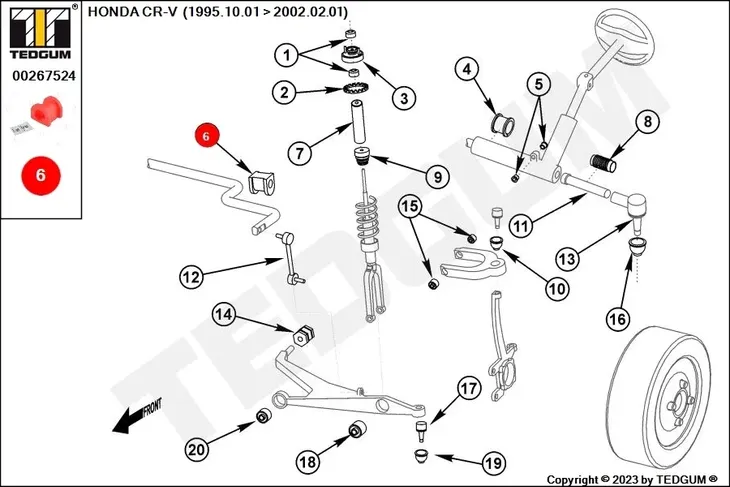 TEDGUM ®

00267524

6

HONDA CR-V (1995.10.01 > 2002.02.01)

1
2
3
4
5
6
7
8
9
10
11
12
13
14
15
16
17
18
19
20

FRONT

TEDGUM

Copyright © 2023 by TEDGUM ®