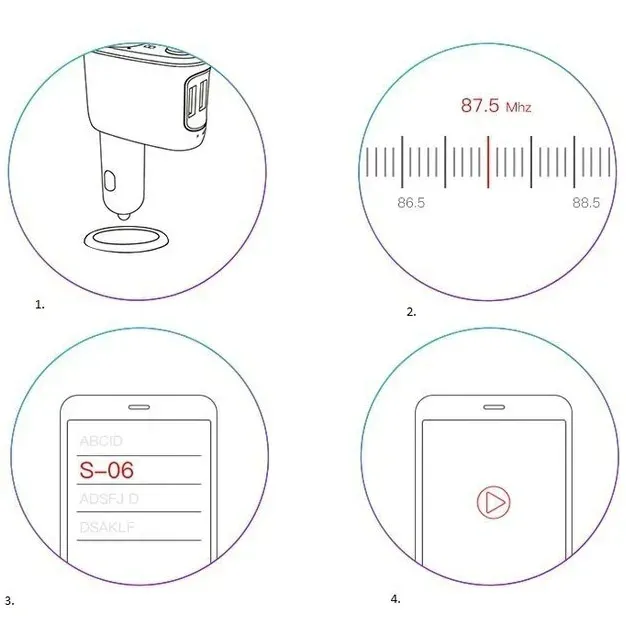 1.

87.5 Mhz

86.5

88.5

2.

ABCID

S–06

ADSFJ D

DSAKLF

3.

4.