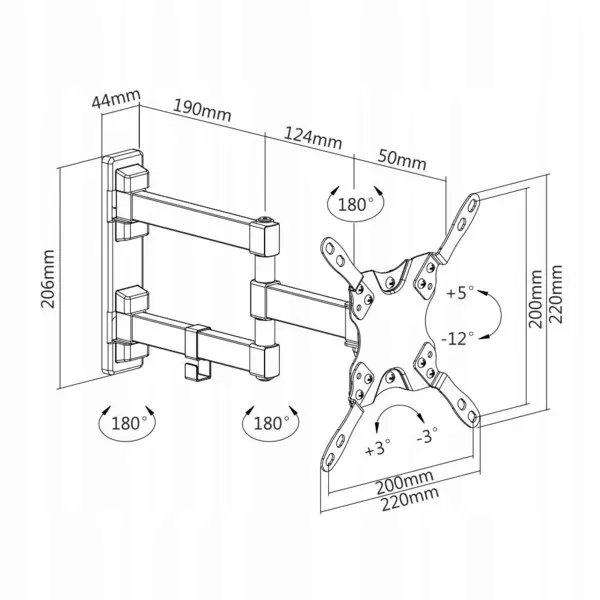 44mm
190mm
124mm
50mm
180°
206mm
+5°
-12°
200mm
220mm
180°
180°
+3°
-3°
200mm
220mm