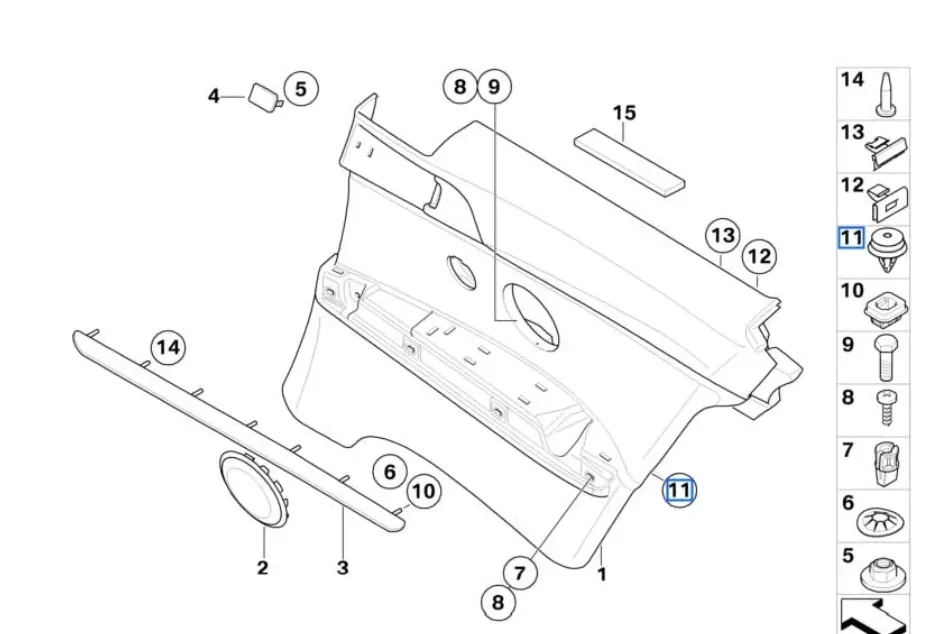 4
5
8
9
15
13
12
14
6
10
11
2
3
7
8
1
14
13
12
11
10
9
8
7
6
5