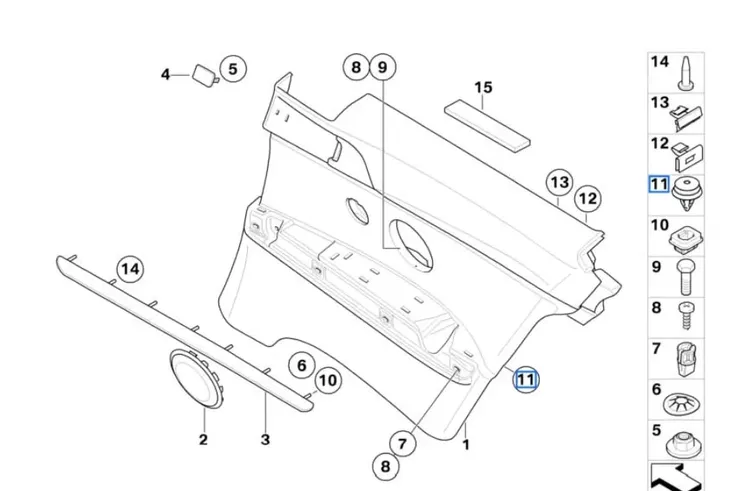 4
5
8
9
15
13
12
14
6
10
11
2
3
7
8
1
14
13
12
11
10
9
8
7
6
5