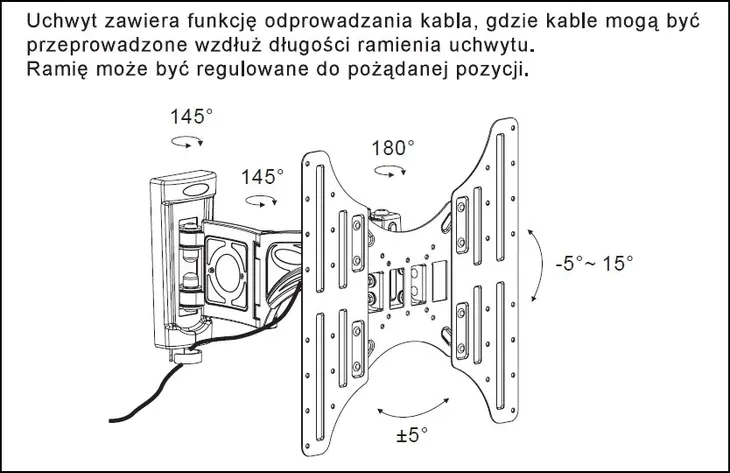 Uchwyt zawiera funkcję odprowadzania kabla, gdzie kable mogą być przeprowadzone wzdłuż długości ramienia uchwytu.
Ramię może być regulowane do pożądanej pozycji.

145°

145°

180°

-5°~ 15°

±5°