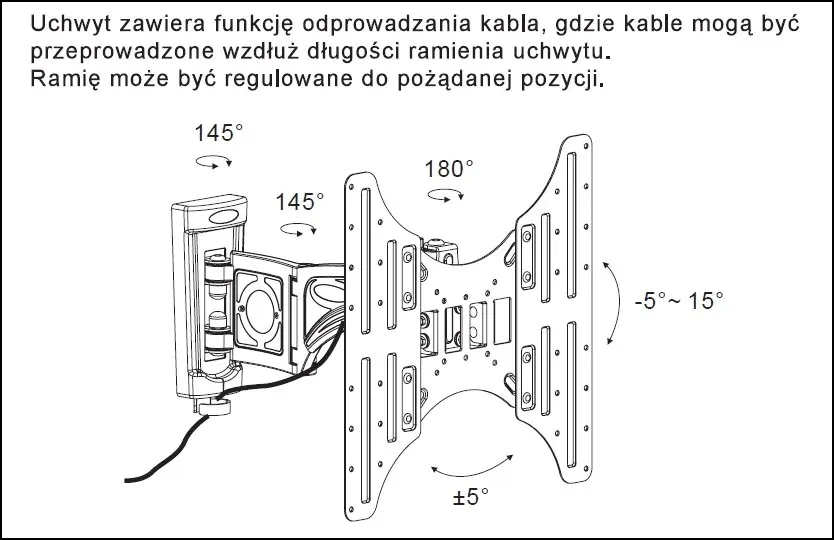 Uchwyt zawiera funkcję odprowadzania kabla, gdzie kable mogą być przeprowadzone wzdłuż długości ramienia uchwytu.
Ramię może być regulowane do pożądanej pozycji.

145°

145°

180°

-5°~ 15°

±5°