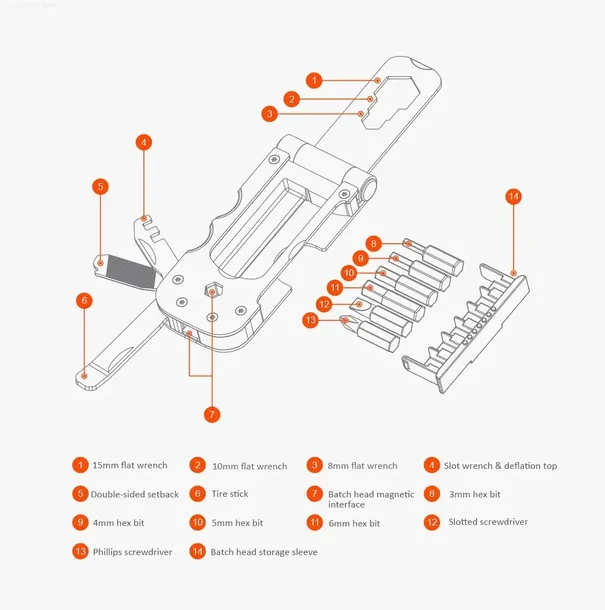 1
2
3
4
5
6
7
8
9
10
11
12
13
14

1 15mm flat wrench
2 10mm flat wrench
3 8mm flat wrench
4 Slot wrench & deflation top
5 Double-sided setback
6 Tire stick
7 Batch head magnetic interface
8 3mm hex bit
9 4mm hex bit
10 5mm hex bit
11 6mm hex bit
12 Slotted screwdriver
13 Phillips screwdriver
14 Batch head storage sleeve