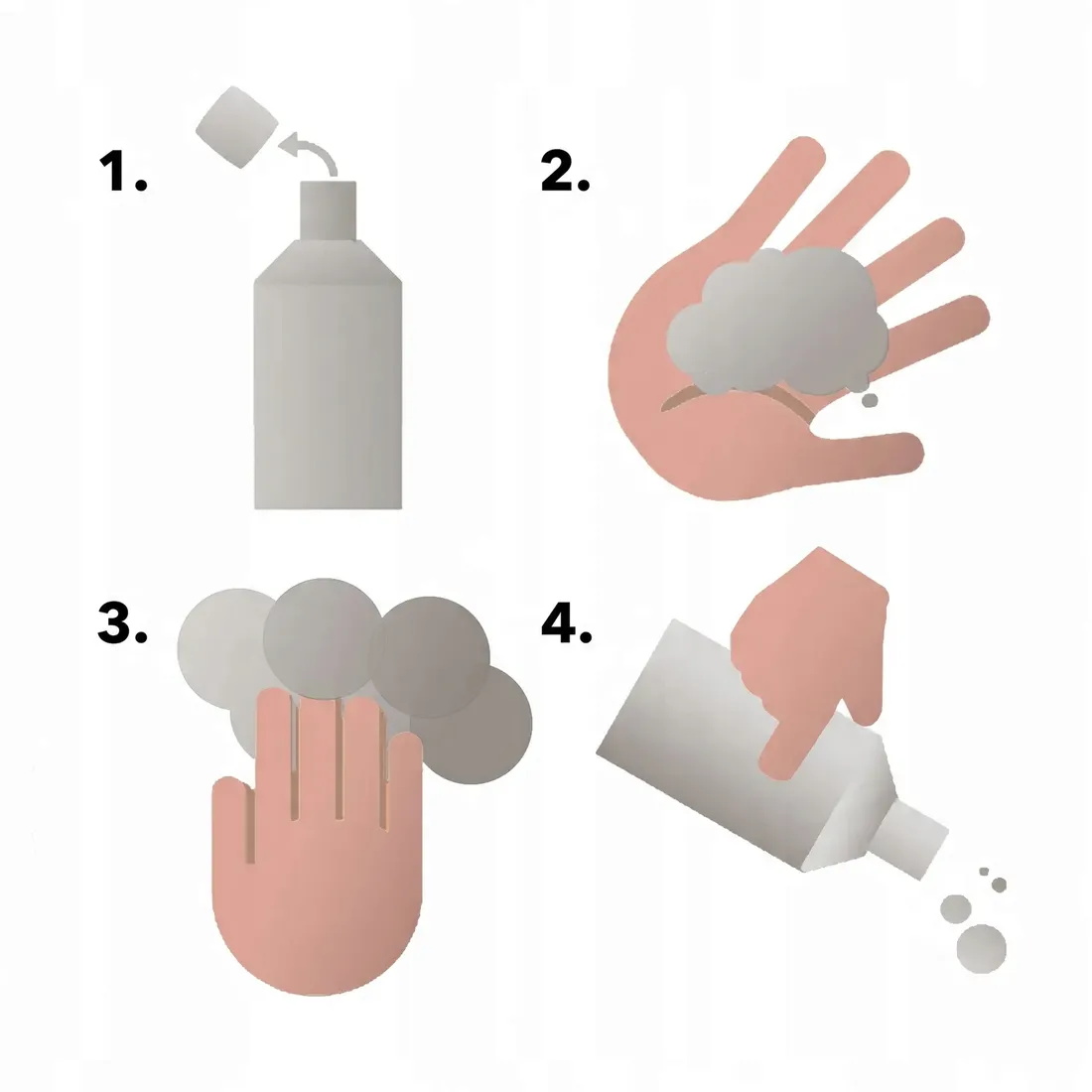 1.

2.

3.

4.