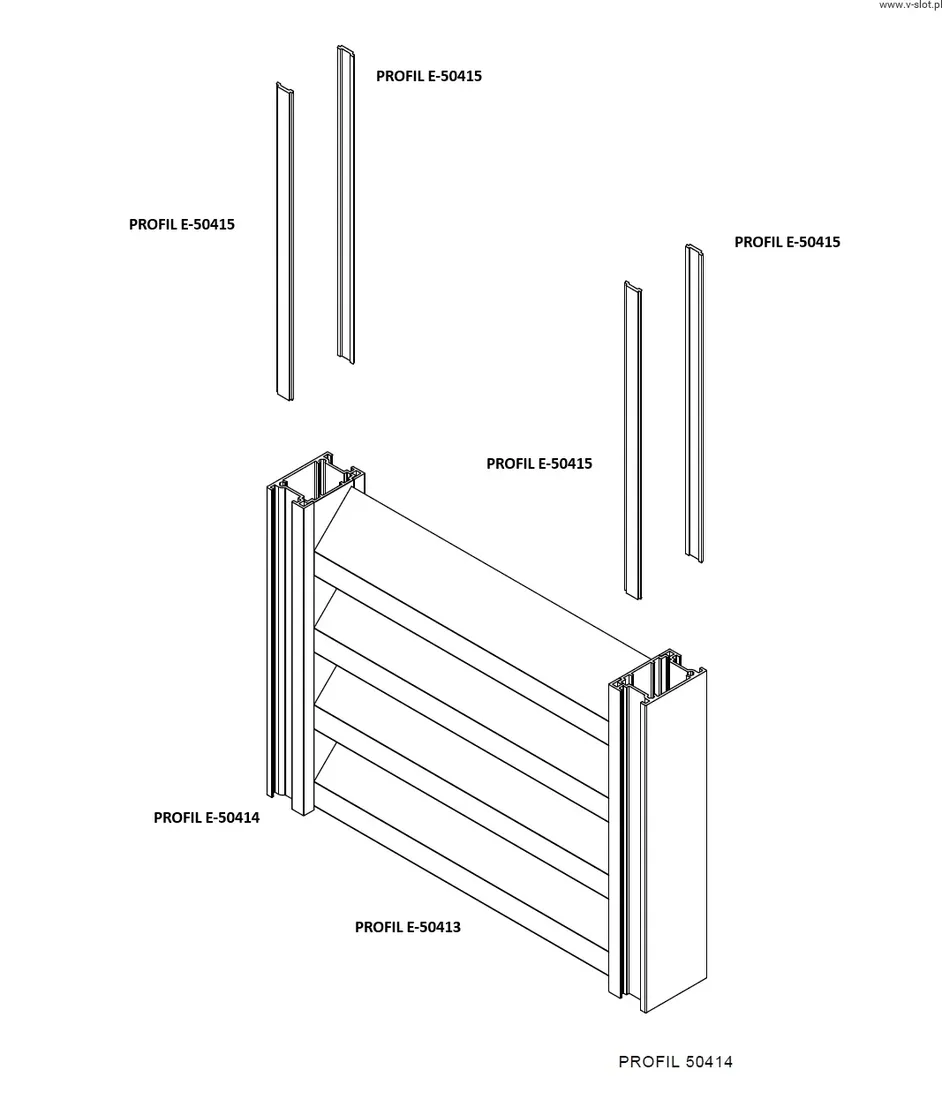 www.v-slot.pl

PROFIL E-50415

PROFIL E-50415

PROFIL E-50415

PROFIL E-50415

PROFIL E-50414

PROFIL E-50413

PROFIL 50414