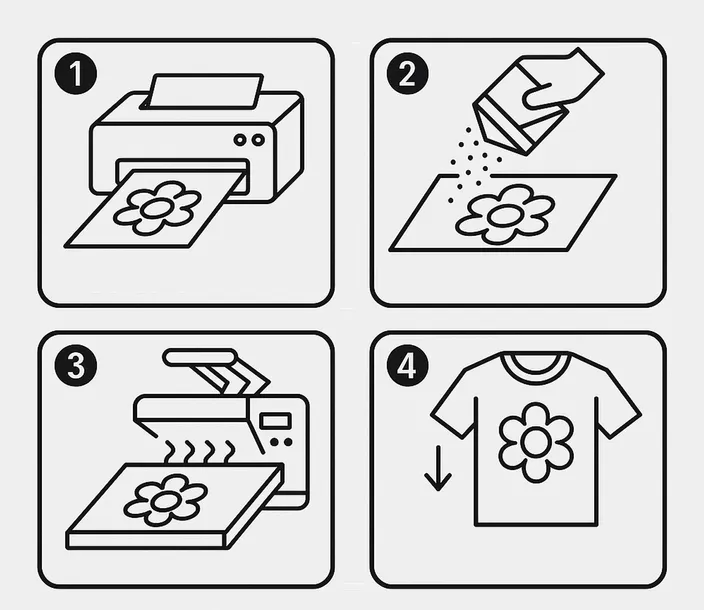 1

2

3

4