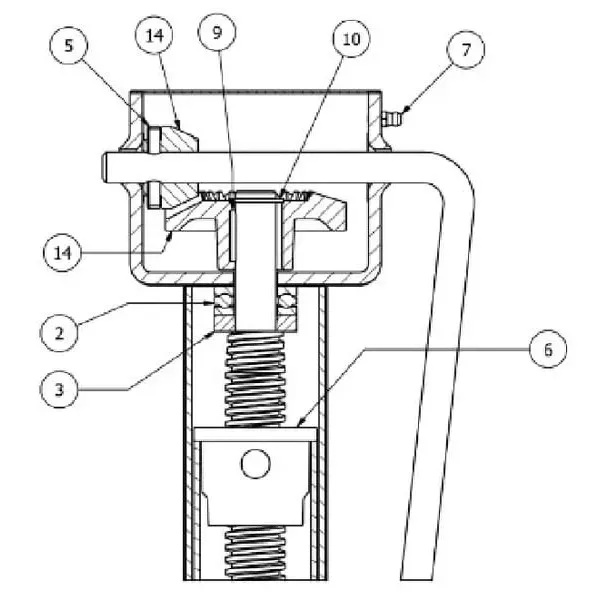 5
14
9
10
7
14
2
3
6