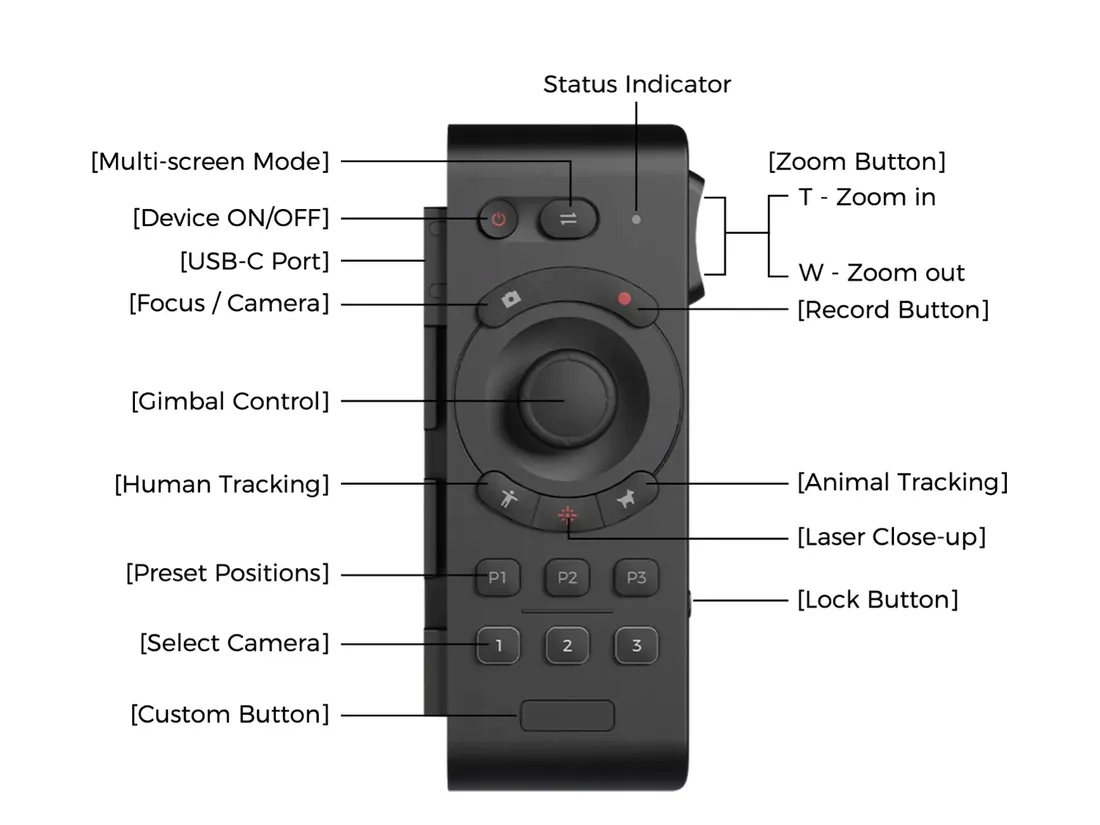 Status Indicator
[Multi-screen Mode]
[Device ON/OFF]
[USB-C Port]
[Focus / Camera]
[Gimbal Control]
[Human Tracking]
[Preset Positions]
[Select Camera]
[Custom Button]
[Zoom Button]
T - Zoom in
W - Zoom out
[Record Button]
[Animal Tracking]
[Laser Close-up]
[Lock Button]
P1
P2
P3
1
2
3