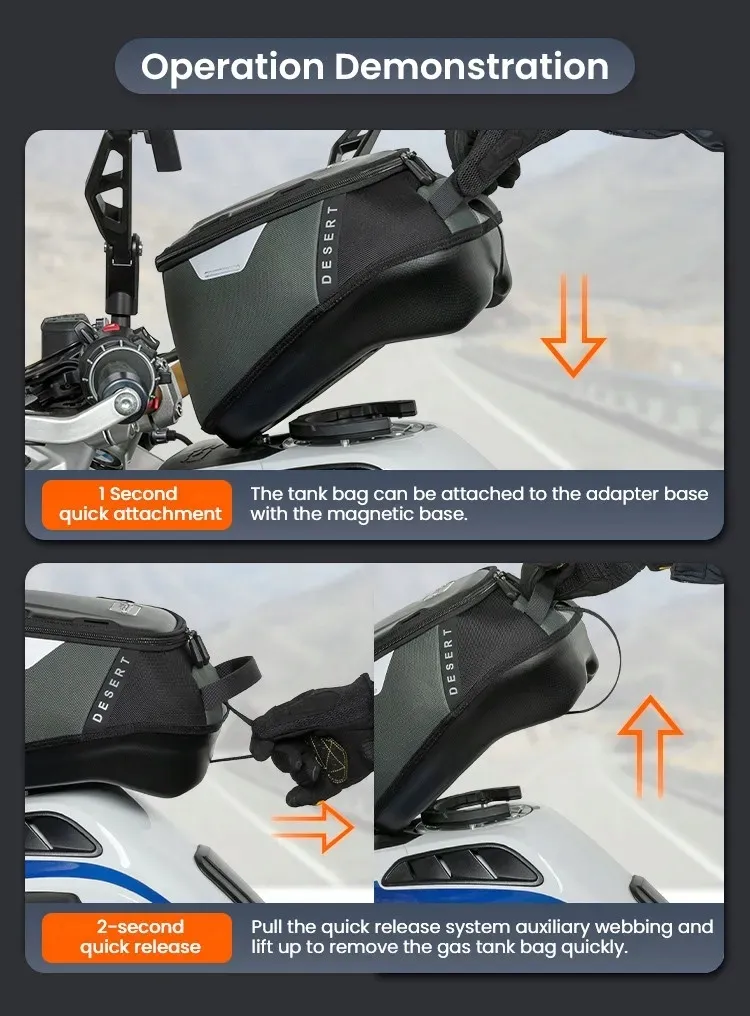 Operation Demonstration

DESERT

1 Second quick attachment

The tank bag can be attached to the adapter base with the magnetic base.

DESERT

DESERT

2-second quick release

Pull the quick release system auxiliary webbing and lift up to remove the gas tank bag quickly.