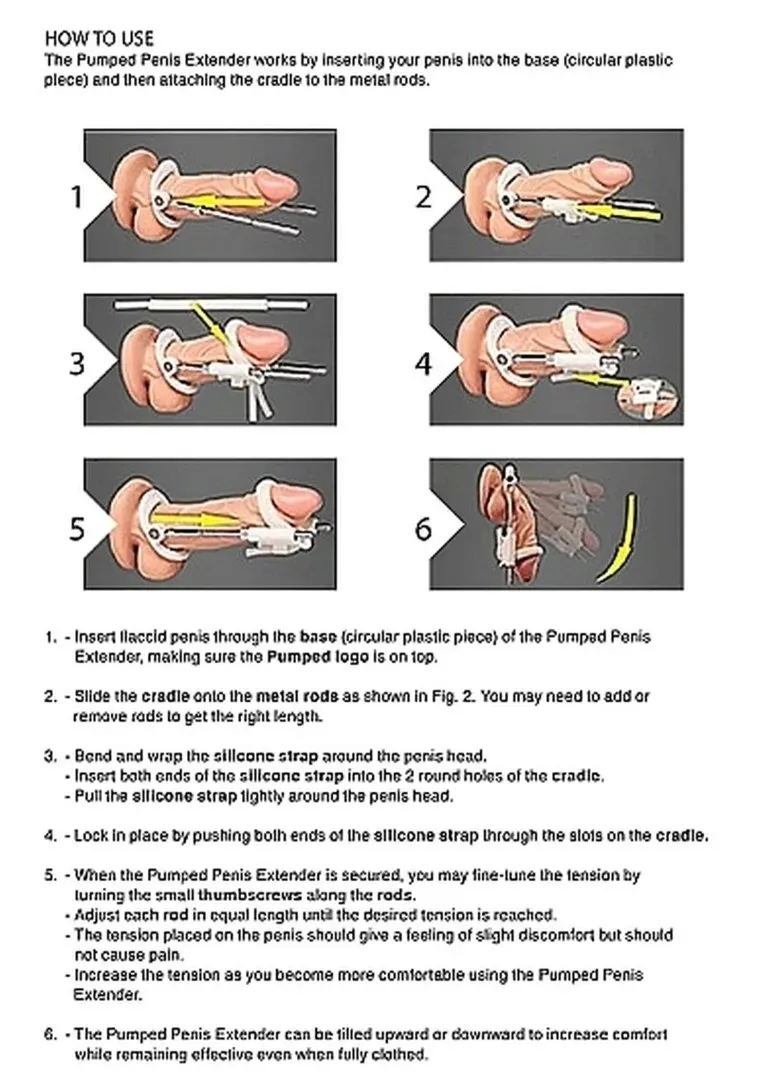 HOW TO USE
The Pumped Penis Extender works by inserting your penis into the base (circular plastic piece) and then attaching the cradle to the metal rods.

1

2

3

4

5

6

1. - Insert flaccid penis through the base (circular plastic piece) of the Pumped Penis Extender, making sure the Pumped logo is on top.

2. - Slide the cradle onto the metal rods as shown in Fig. 2. You may need to add or remove rods to get the right length.

3. - Bend and wrap the silicone strap around the penis head.
- Insert both ends of the silicone strap into the 2 round holes of the cradle.
- Pull the silicone strap tightly around the penis head.

4. - Lock in place by pushing both ends of the silicone strap through the slots on the cradle.

5. - When the Pumped Penis Extender is secured, you may fine-tune the tension by turning the small thumbscrews along the rods.
- Adjust each rod in equal length until the desired tension is reached.
- The tension placed on the penis should give a feeling of slight discomfort but should not cause pain.
- Increase the tension as you become more comfortable using the Pumped Penis Extender.

6. - The Pumped Penis Extender can be tilted upward or downward to increase comfort while remaining effective even when fully clothed.