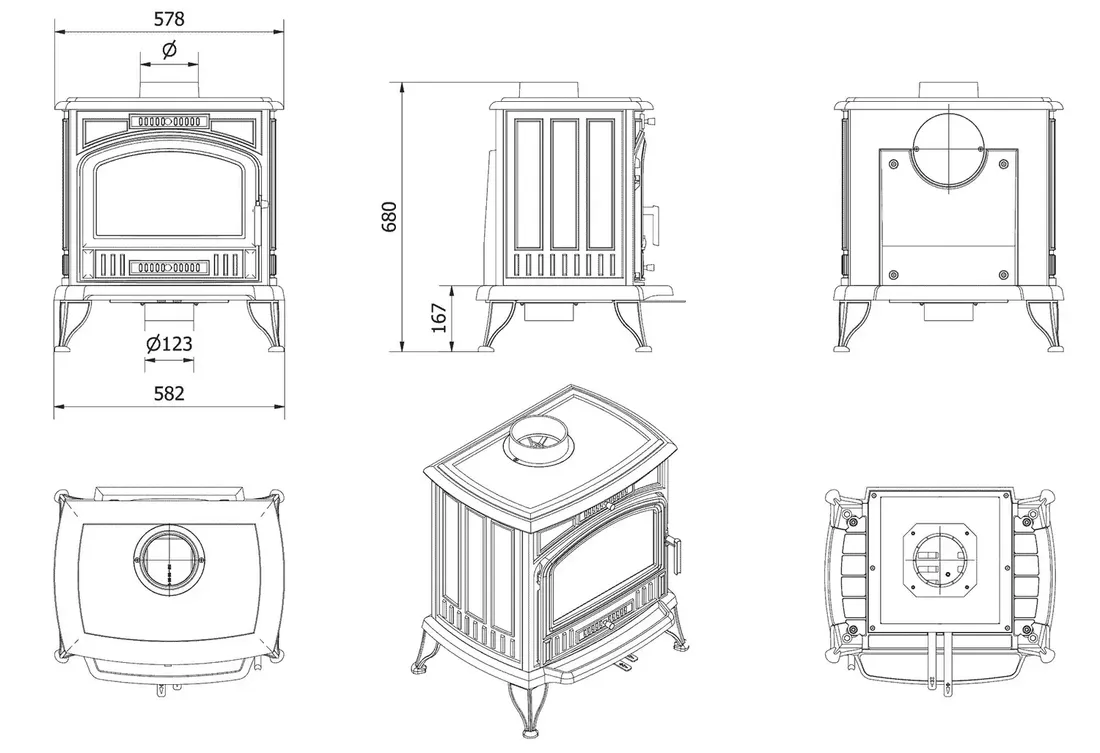 578

Ø

Ø123

582

680

167