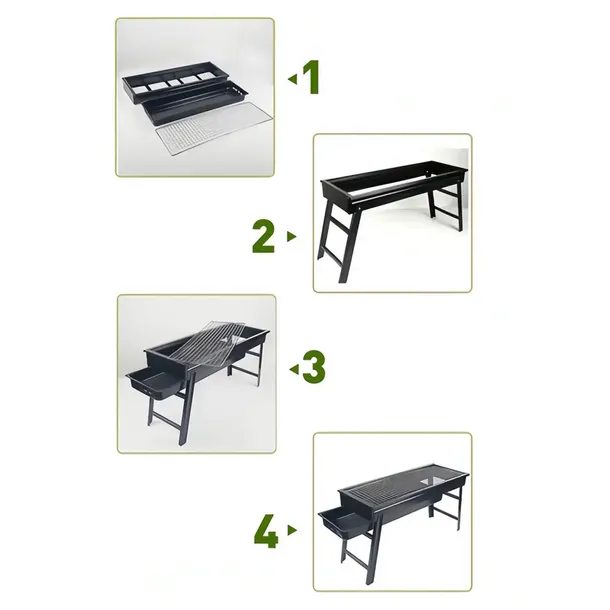 1

2

3

4