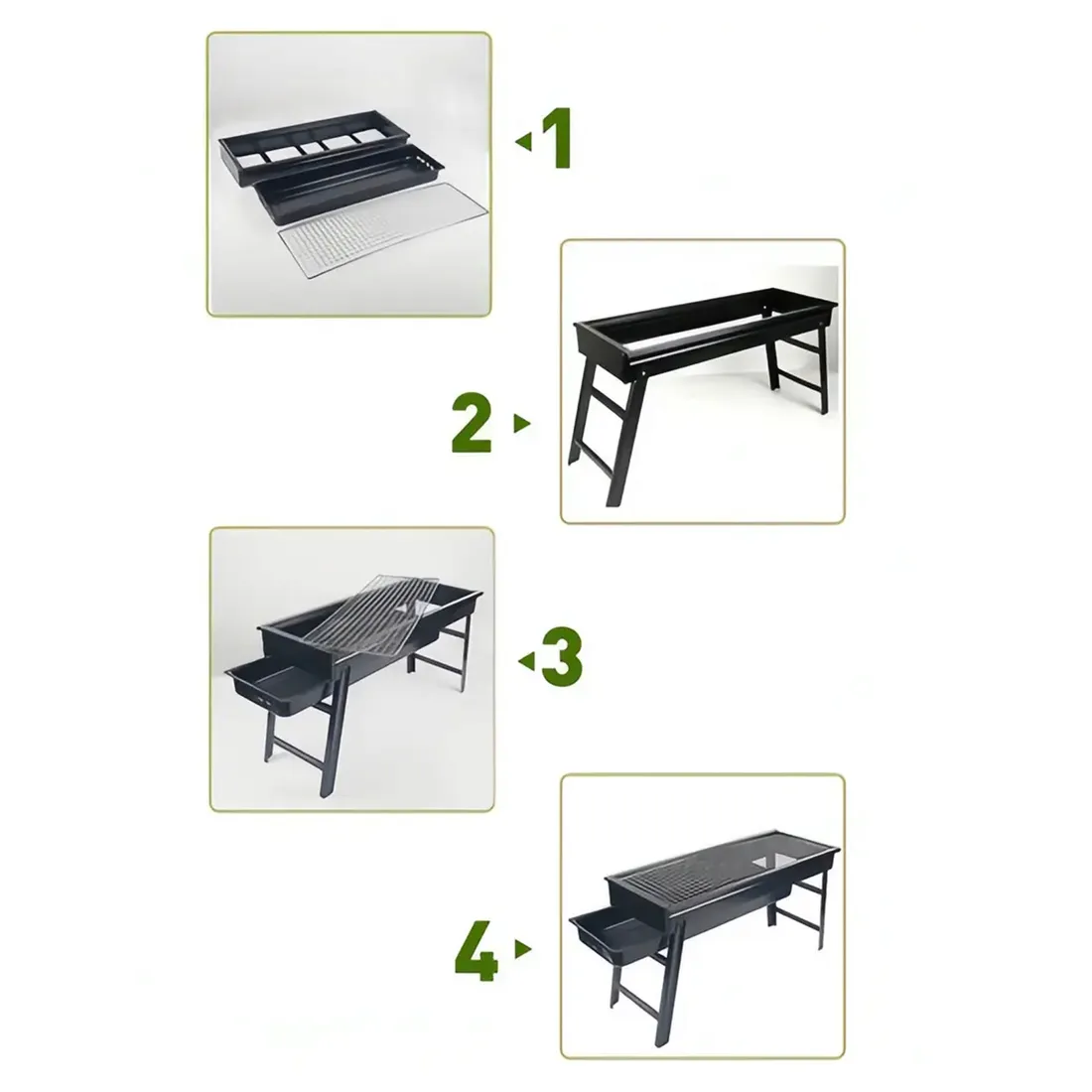 1

2

3

4