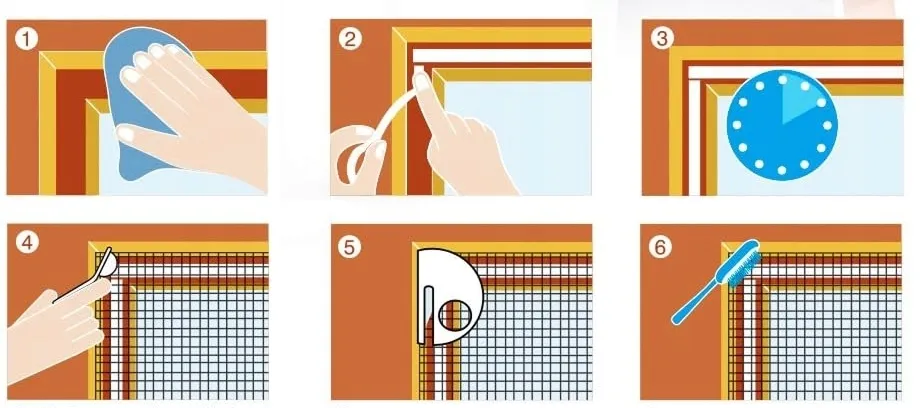 1
2
3
4
5
6