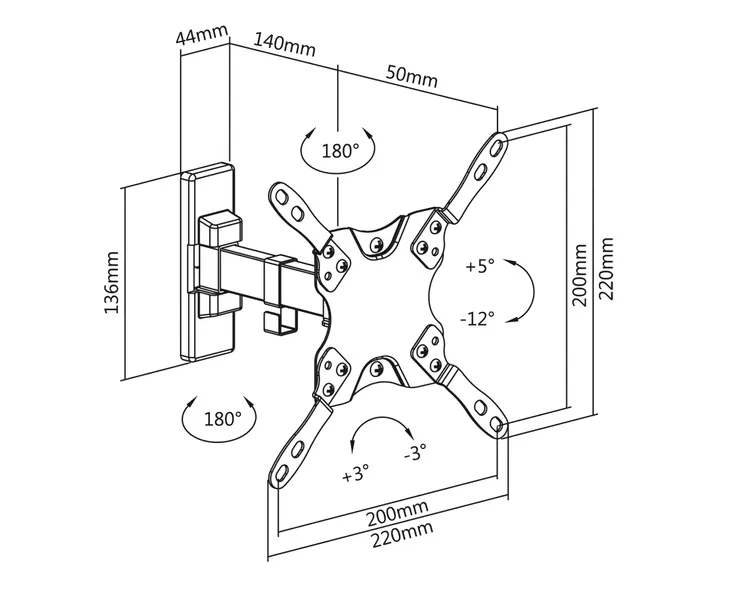 44mm
140mm
50mm
180°
136mm
+5°
-12°
200mm
220mm
180°
+3°
-3°
200mm
220mm