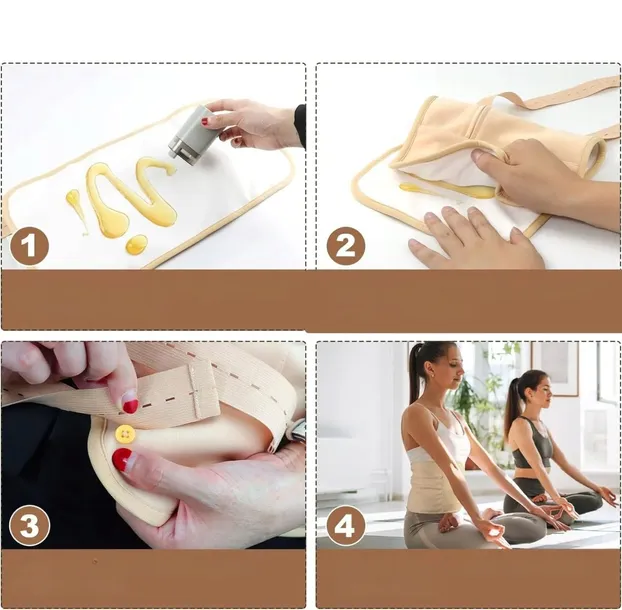 1

2

3

4