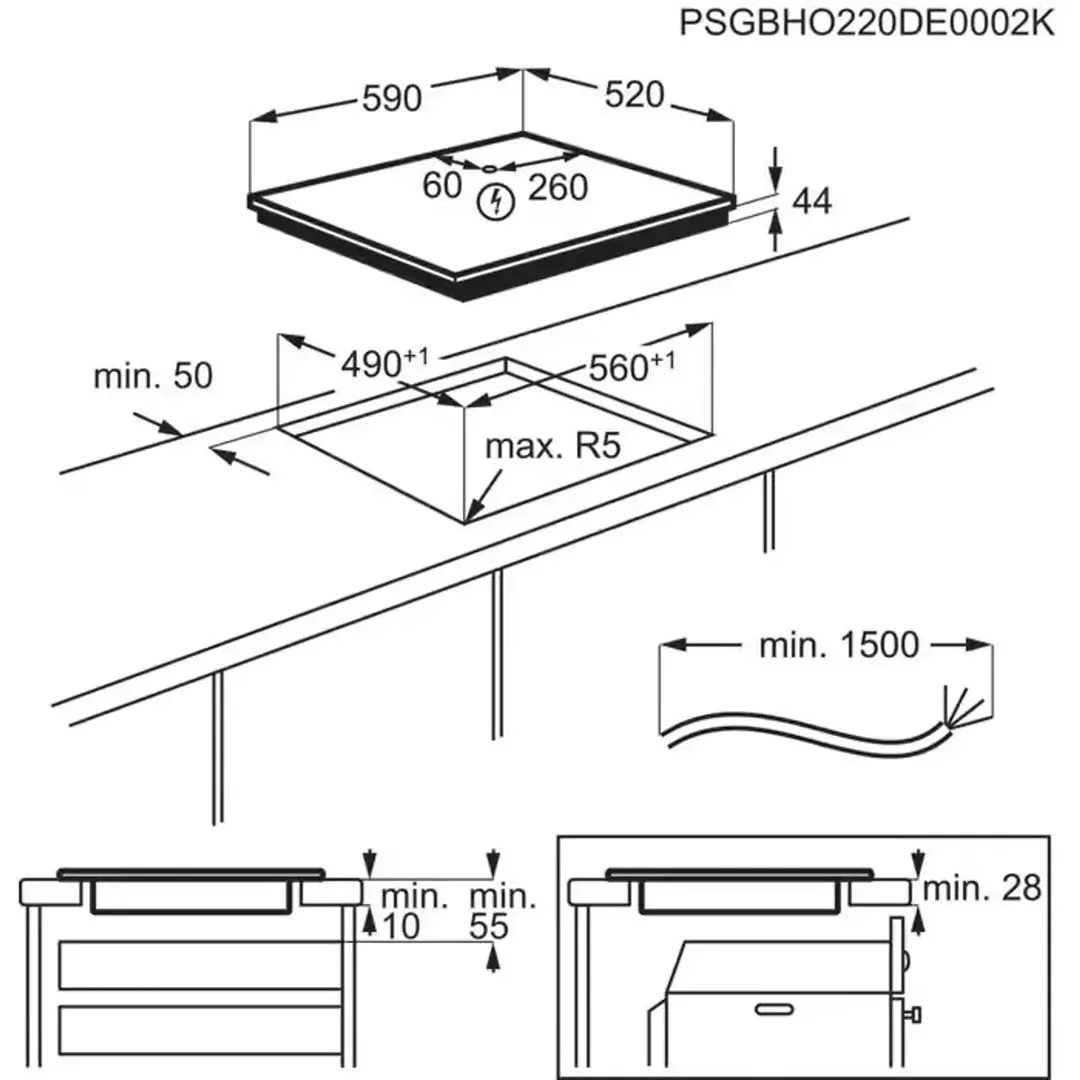 PSGBHO220DE0002K

590
520
60
260
44

min. 50
$490^{+1}$
$560^{+1}$
max. R5

min. 1500

min. 10
min. 55

min. 28