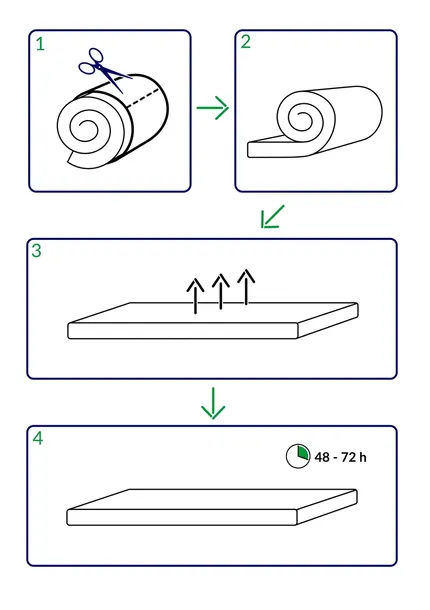 1

2

3

4

48 - 72 h