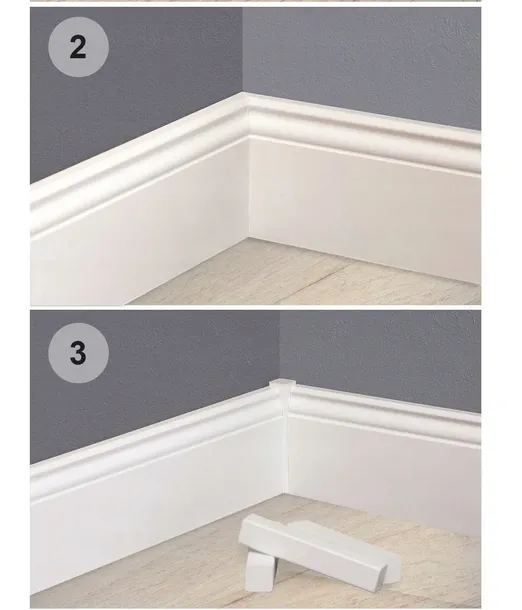 2

3