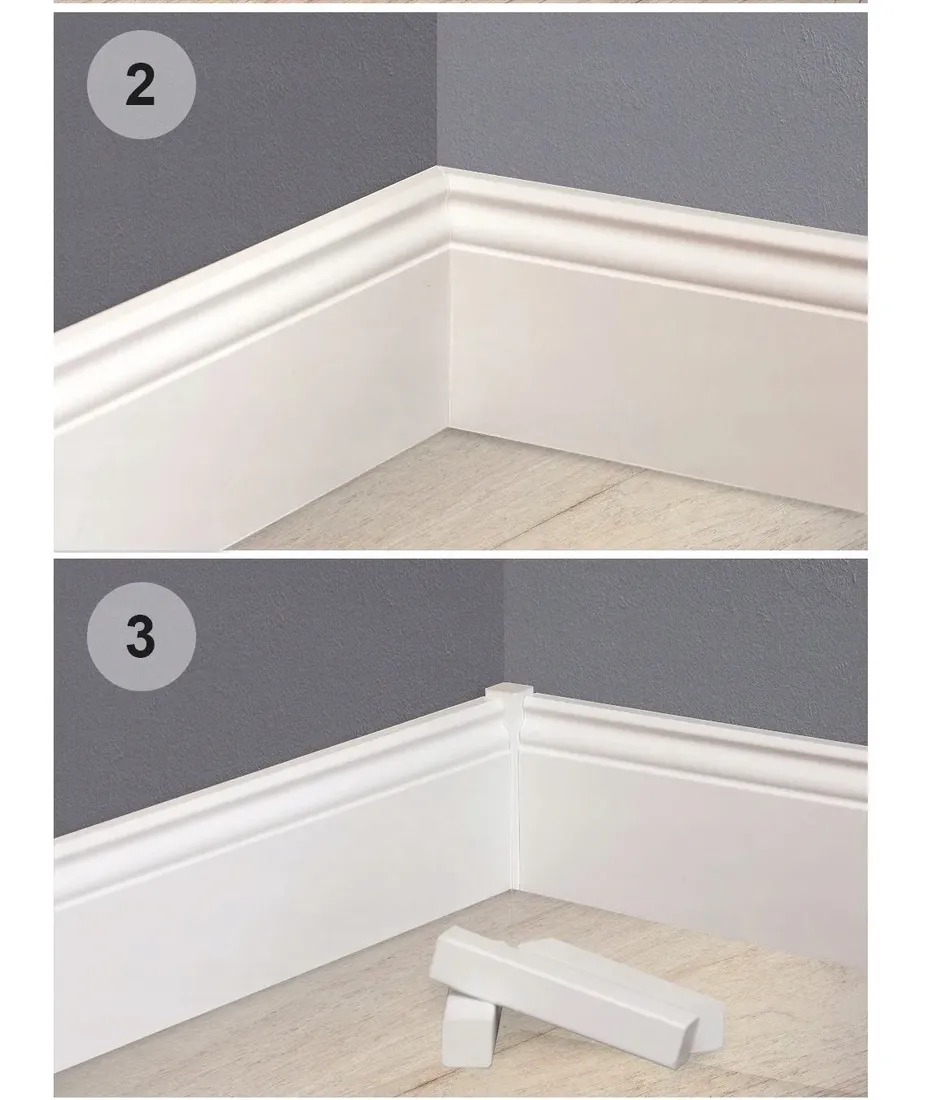 2

3