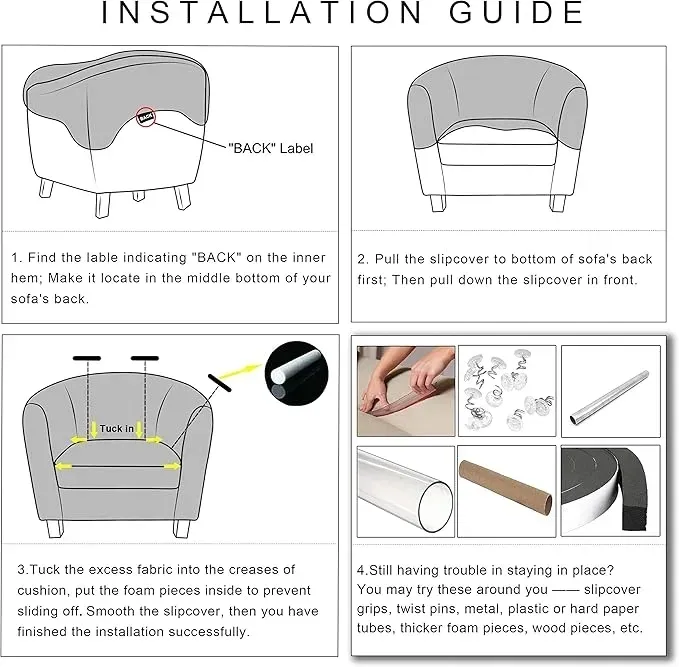 INSTALLATION GUIDE

BACK

"BACK" Label

1. Find the lable indicating "BACK" on the inner hem; Make it locate in the middle bottom of your sofa's back.

2. Pull the slipcover to bottom of sofa's back first; Then pull down the slipcover in front.

Tuck in

3.Tuck the excess fabric into the creases of cushion, put the foam pieces inside to prevent sliding off. Smooth the slipcover, then you have finished the installation successfully.

4.Still having trouble in staying in place? You may try these around you —— slipcover grips, twist pins, metal, plastic or hard paper tubes, thicker foam pieces, wood pieces, etc.