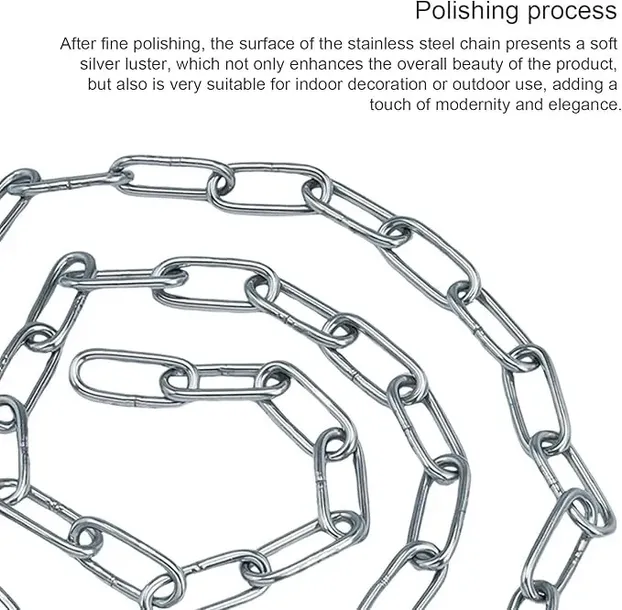 Polishing process

After fine polishing, the surface of the stainless steel chain presents a soft silver luster, which not only enhances the overall beauty of the product, but also is very suitable for indoor decoration or outdoor use, adding a touch of modernity and elegance.