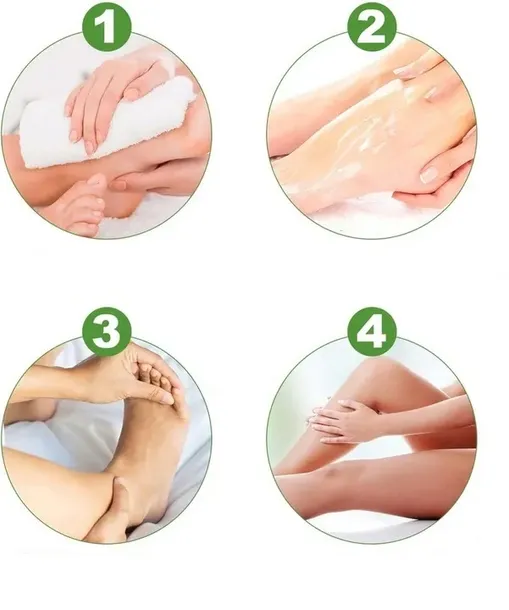 1

2

3

4