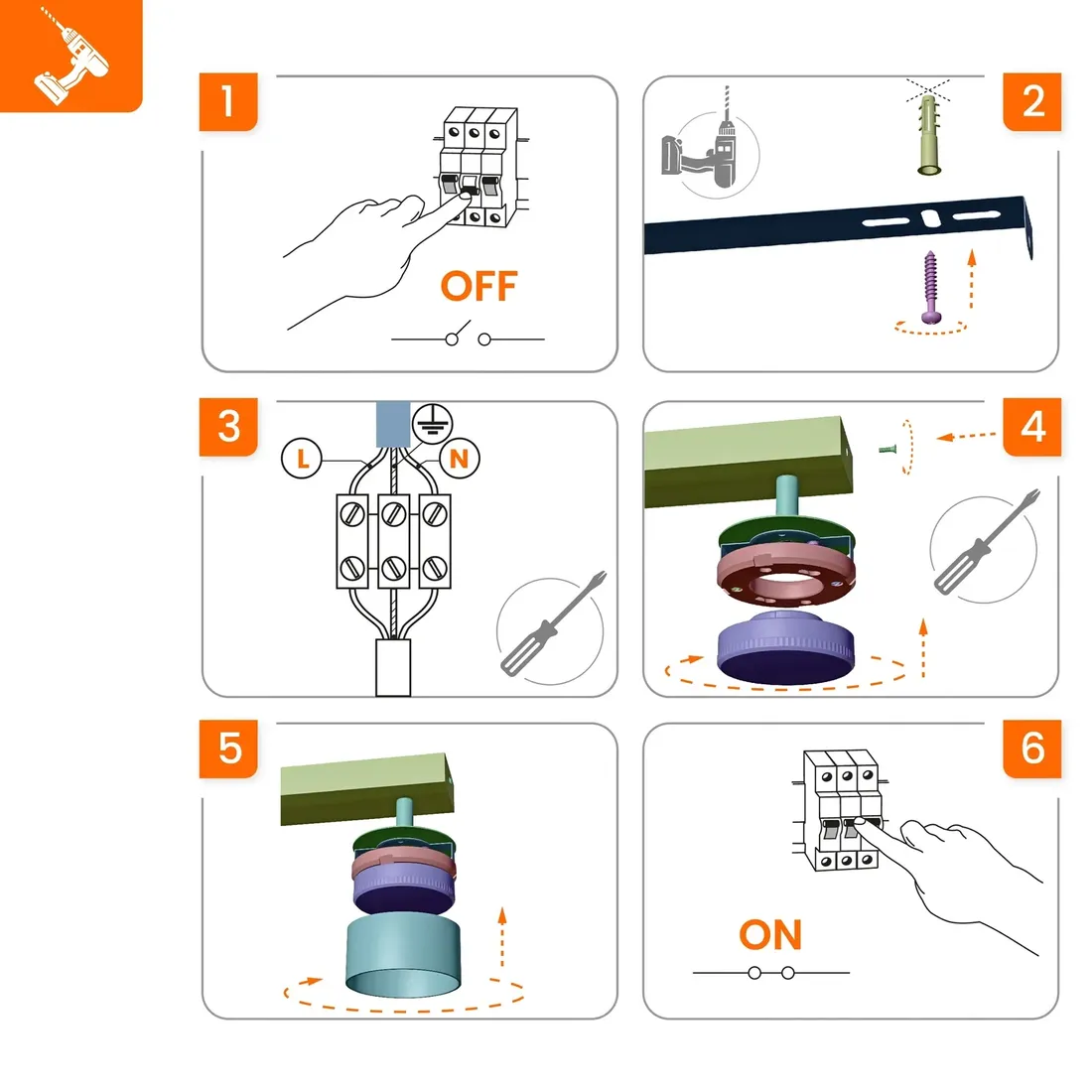 1

OFF

2

3

L

N

4

5

6

ON