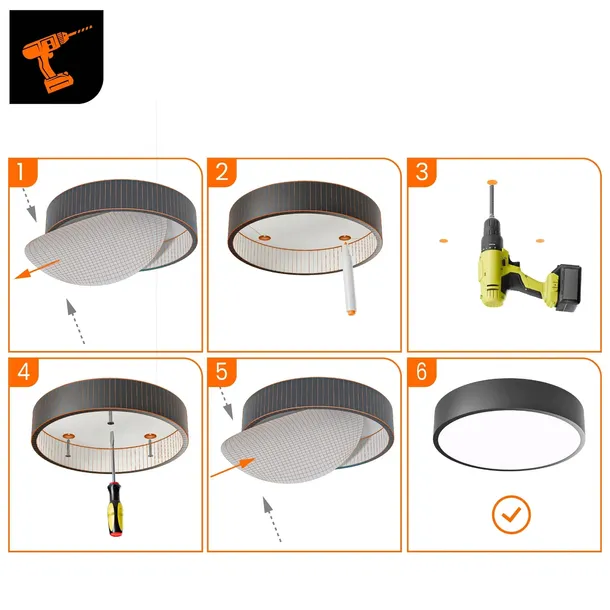 1

2

3

4

5

6