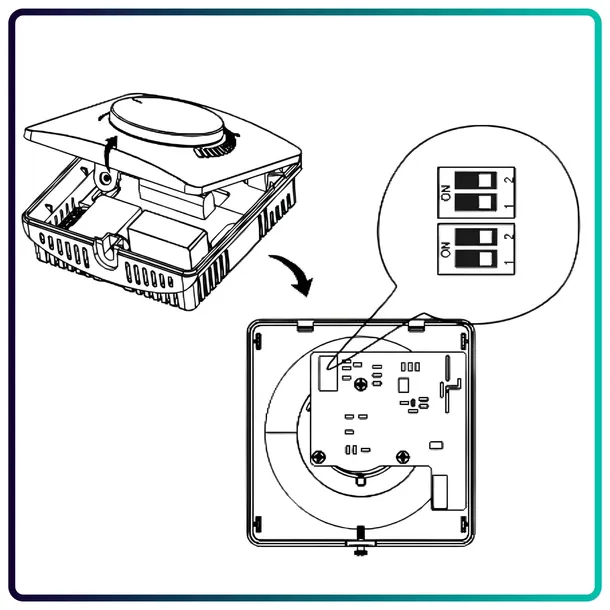 ON
2
1
ON
2
1