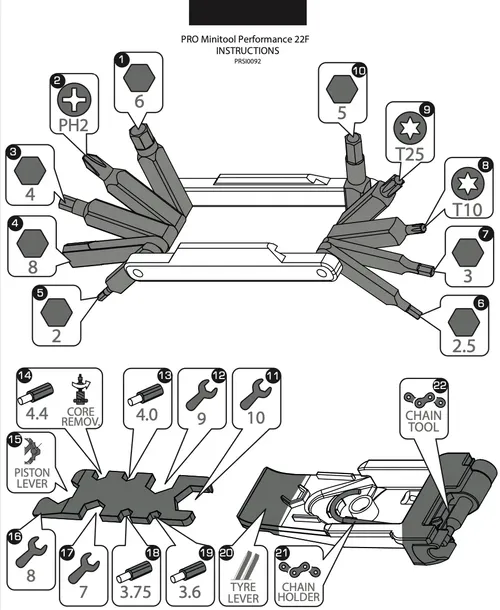 PRO Minitool Performance 22F
INSTRUCTIONS
PRSI0092

1
6

2
PH2

3
4

4
8

5
2

10
5

9
T25

8
T10

7
3

6
2.5

14
4.4
CORE REMOV.

13
4.0

12
9

11
10

15
PISTON LEVER

22
CHAIN TOOL

16
8

17
7

18
3.75

19
3.6

20
TYRE LEVER

21
CHAIN HOLDER