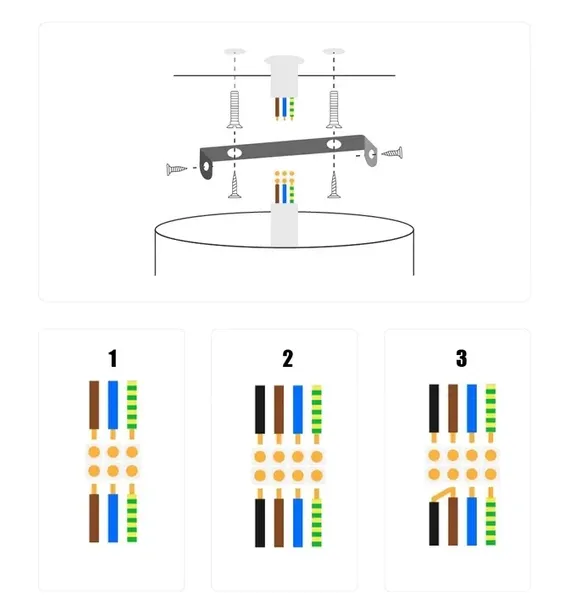 1

2

3