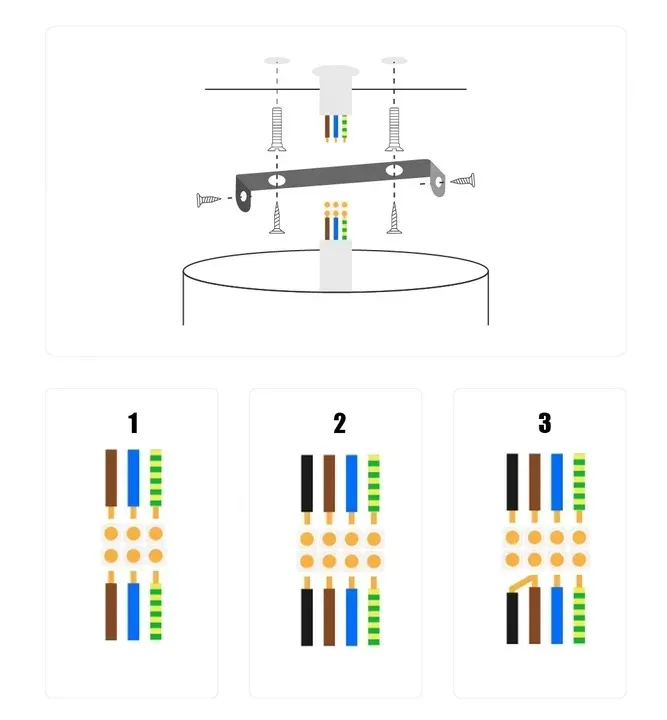 1

2

3