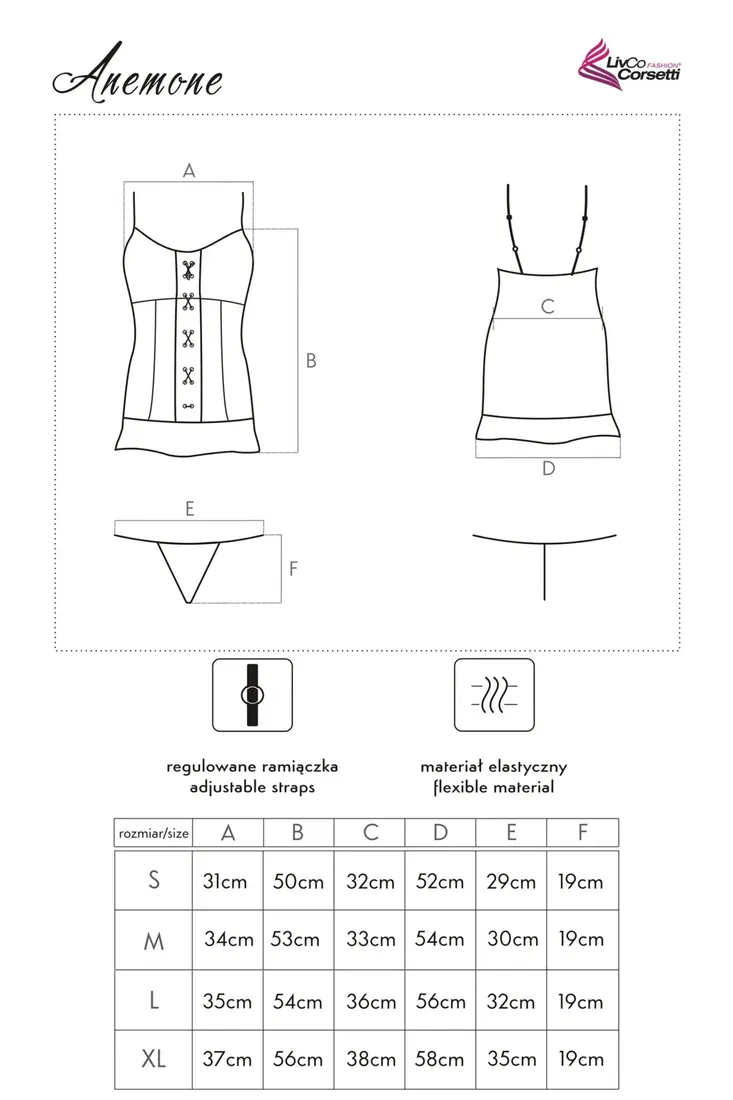 Anemone

LivCo FASHION® Corsetti

A

B

C

D

E

F

regulowane ramiączka
adjustable straps

materiał elastyczny
flexible material

| rozmiar/size | A | B | C | D | E | F |
|---|---|---|---|---|---|---|
| S | 31cm | 50cm | 32cm | 52cm | 29cm | 19cm |
| M | 34cm | 53cm | 33cm | 54cm | 30cm | 19cm |
| L | 35cm | 54cm | 36cm | 56cm | 32cm | 19cm |
| XL | 37cm | 56cm | 38cm | 58cm | 35cm | 19cm |