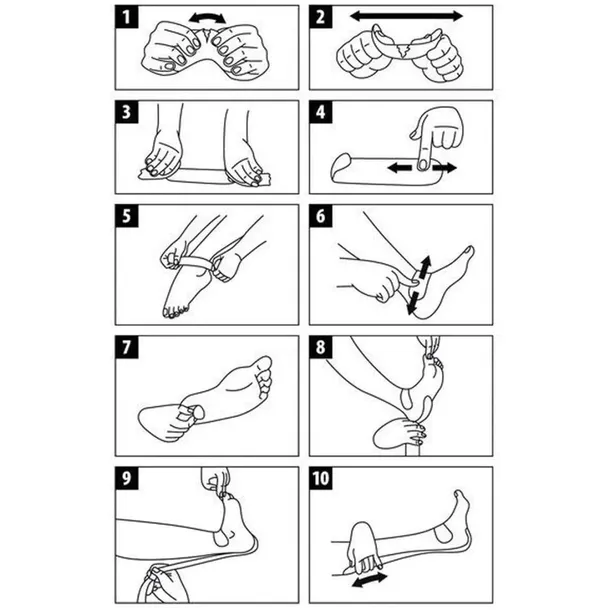 1
2
3
4
5
6
7
8
9
10