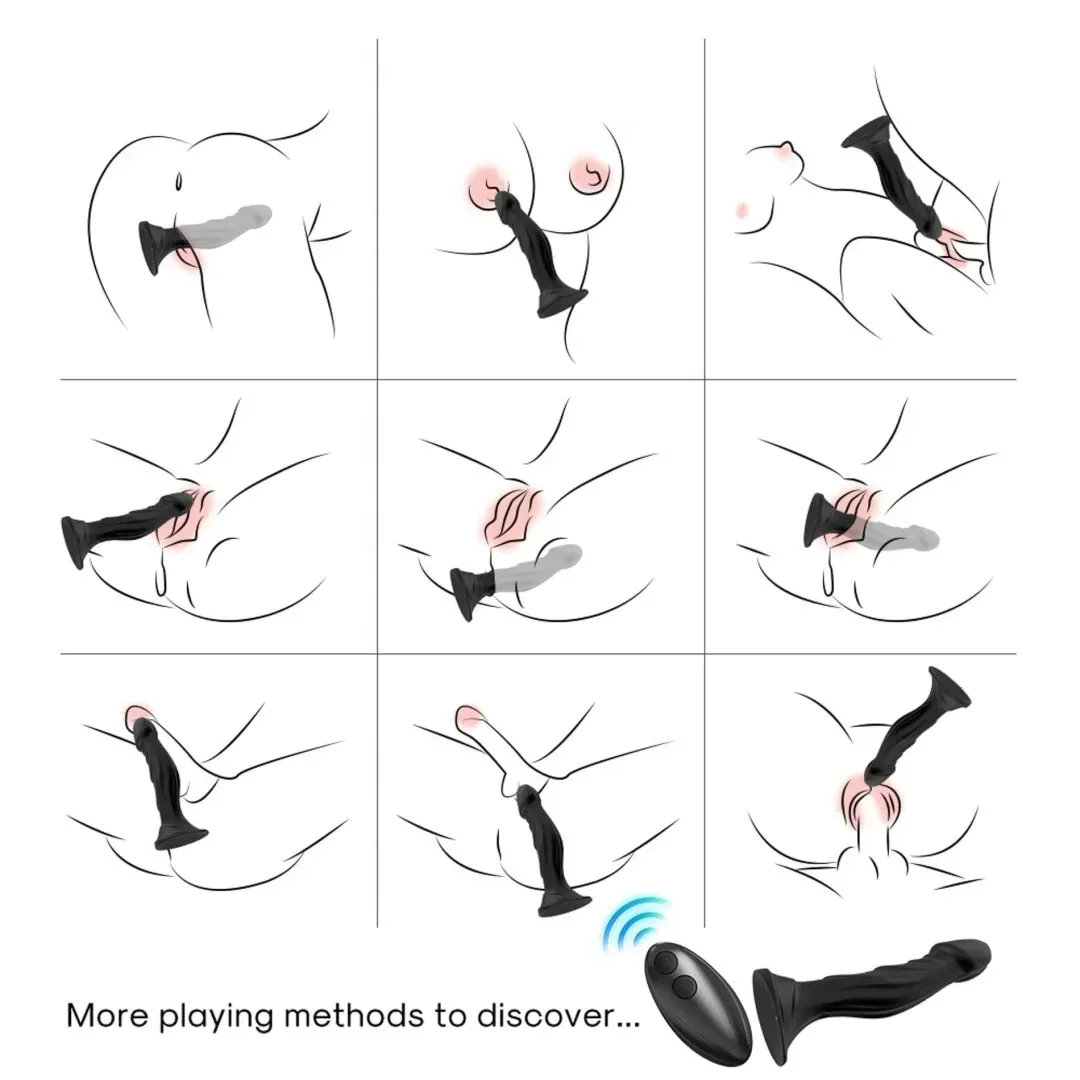 More playing methods to discover...