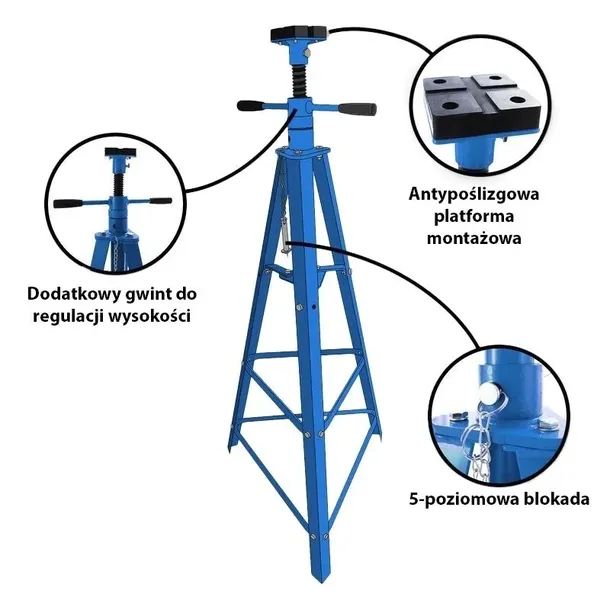 Antypoślizgowa platforma montażowa

Dodatkowy gwint do regulacji wysokości

5-poziomowa blokada