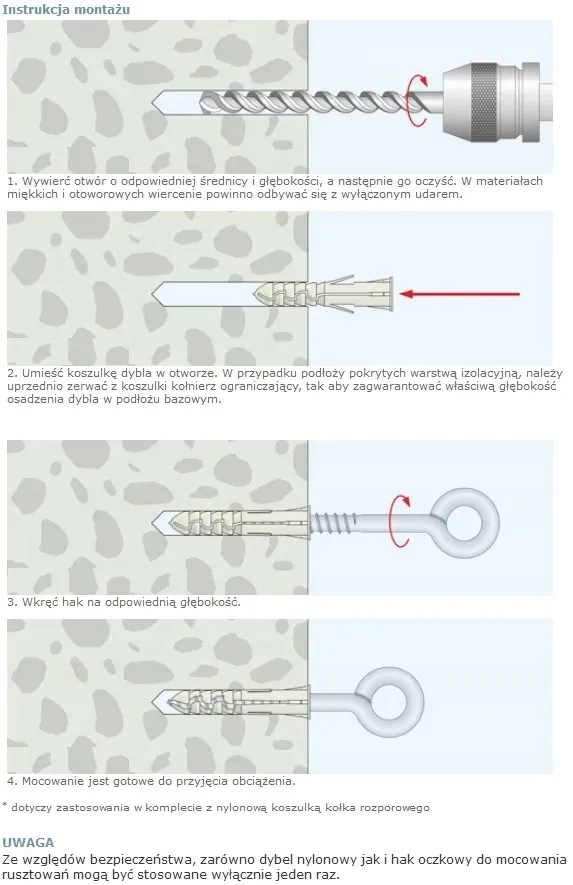 Instrukcja montażu

1. Wywierć otwór o odpowiedniej średnicy i głębokości, a następnie go oczyść. W materiałach miękkich i otoworowych wiercenie powinno odbywać się z wyłączonym udarem.

2. Umieść koszulkę dybla w otworze. W przypadku podłoży pokrytych warstwą izolacyjną, należy uprzednio zerwać z koszulki kołnierz ograniczający, tak aby zagwarantować właściwą głębokość osadzenia dybla w podłożu bazowym.

3. Wkręć hak na odpowiednią głębokość.

4. Mocowanie jest gotowe do przyjęcia obciążenia.

* dotyczy zastosowania w komplecie z nylonową koszulką kołka rozporowego

UWAGA
Ze względów bezpieczeństwa, zarówno dybel nylonowy jak i hak oczkowy do mocowania rusztowań mogą być stosowane wyłącznie jeden raz.