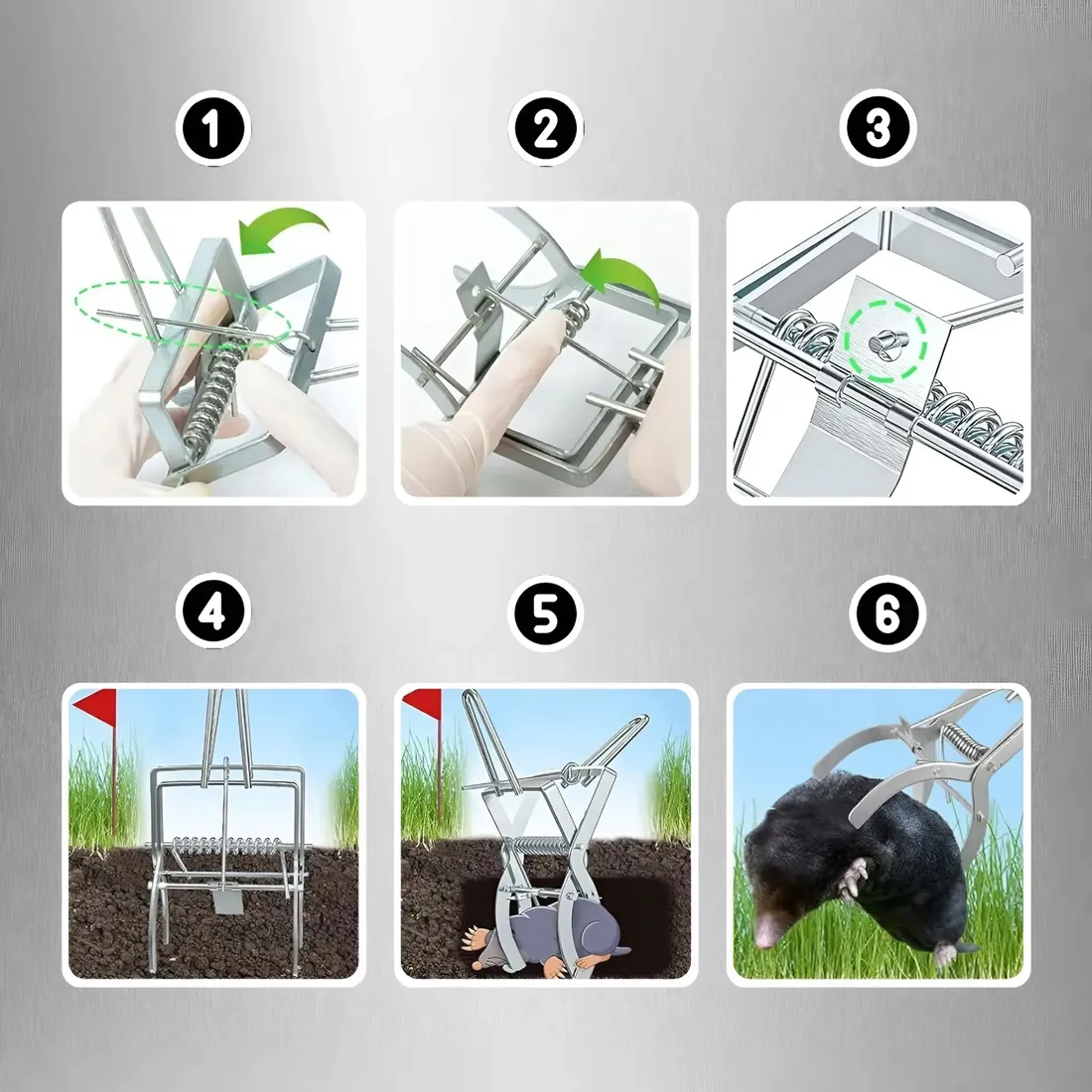 1

2

3

4

5

6