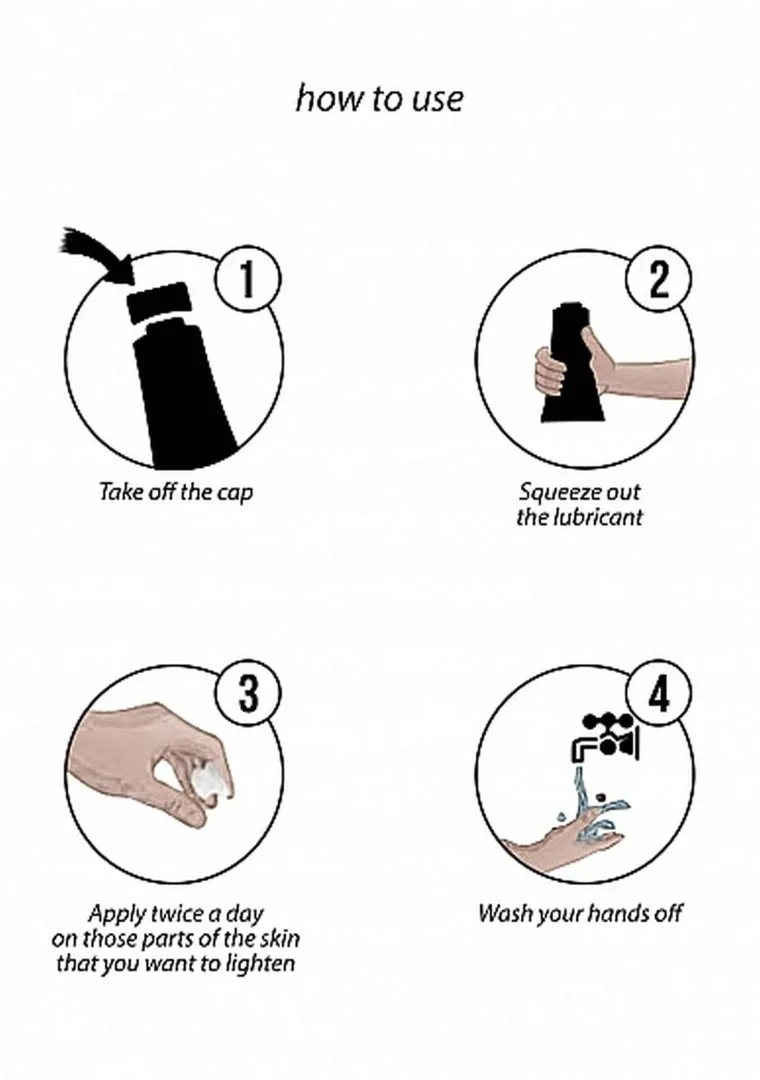 how to use

1

Take off the cap

2

Squeeze out the lubricant

3

Apply twice a day on those parts of the skin that you want to lighten

4

Wash your hands off