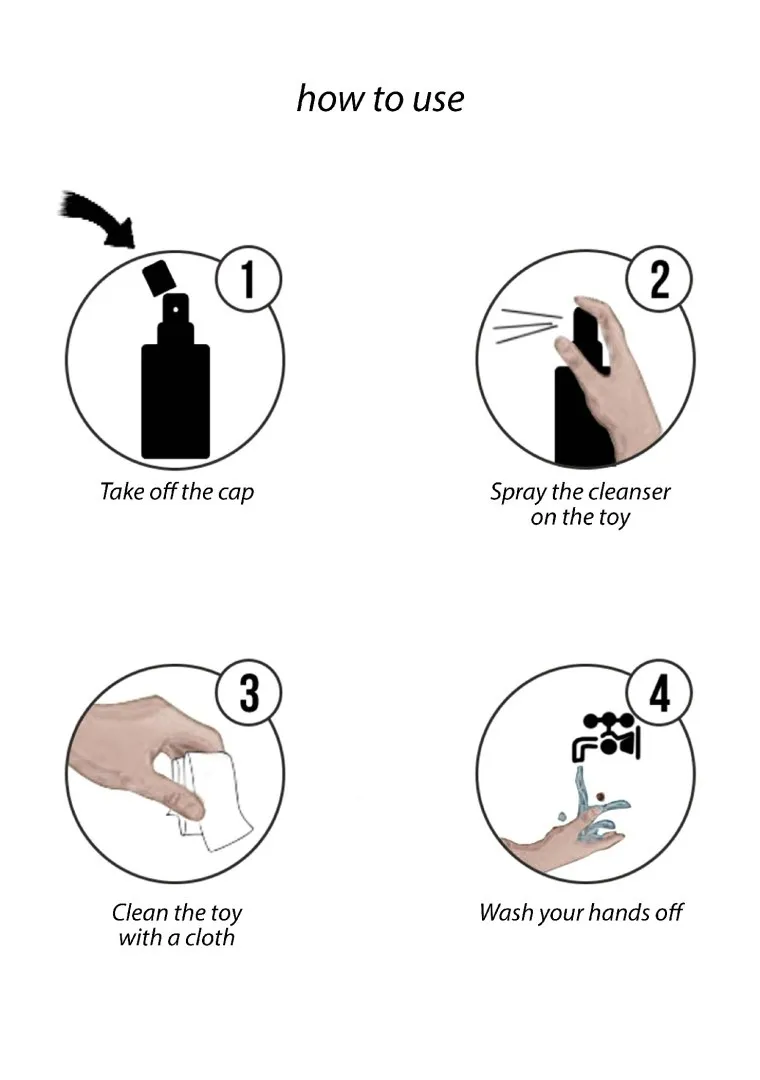 how to use

1

Take off the cap

2

Spray the cleanser on the toy

3

Clean the toy with a cloth

4

Wash your hands off