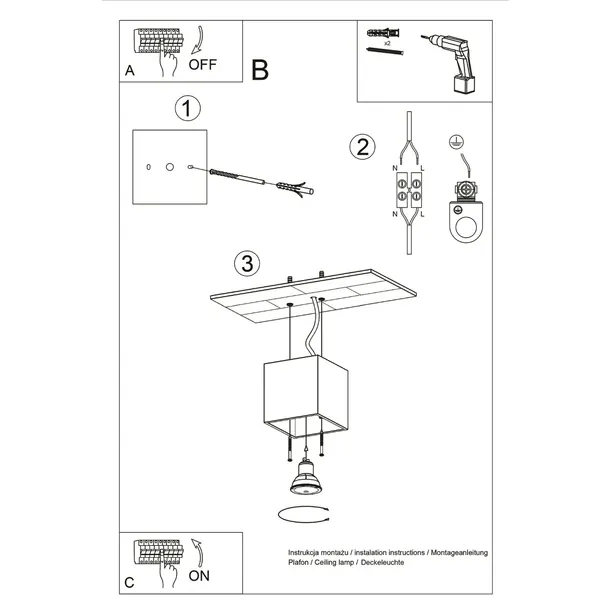 A
OFF

B

x2

1

2

N
L
N
L

3

C
ON

Instrukcja montażu / instalation instructions / Montageanleitung
Plafon / Ceiling lamp / Deckeleuchte