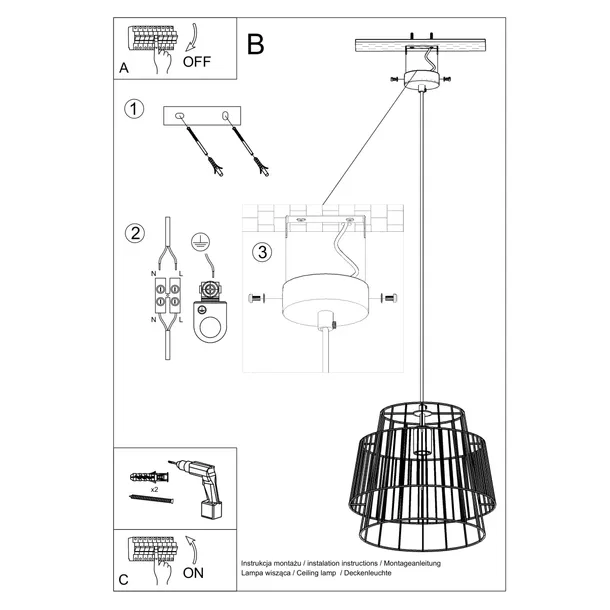 A
OFF
B
1
2
N
L
N
L
3
x2
C
ON
Instrukcja montażu / instalation instructions / Montageanleitung
Lampa wisząca / Ceiling lamp / Deckenleuchte