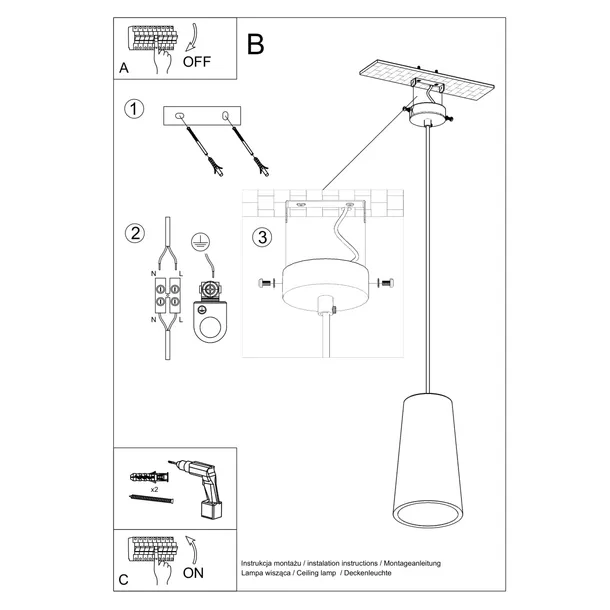 A
OFF

B

1

2

N L

N L

3

x2

C
ON

Instrukcja montażu / instalation instructions / Montageanleitung
Lampa wisząca / Ceiling lamp / Deckenleuchte