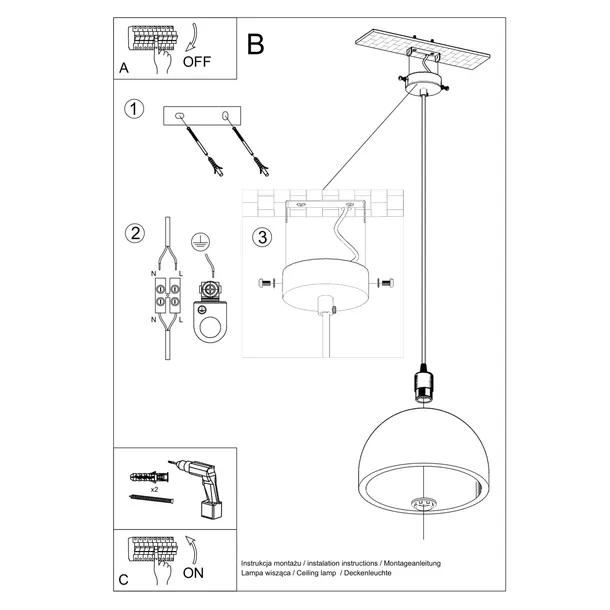 A
OFF

B

1

2
N
L
N
L

3

x2

C
ON

Instrukcja montażu / instalation instructions / Montageanleitung
Lampa wisząca / Ceiling lamp / Deckenleuchte